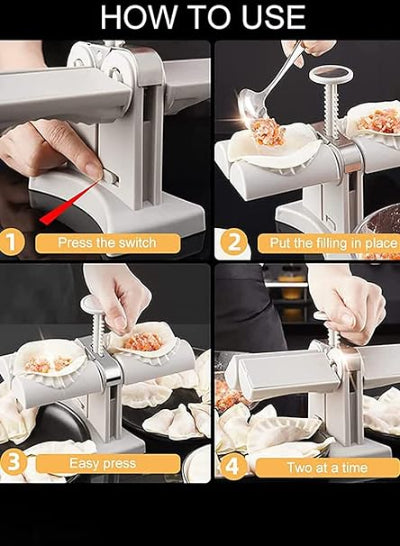 HOW TO USE

1 Press the switch

2 Put the filling in place

3 Easy press

4 Two at a time